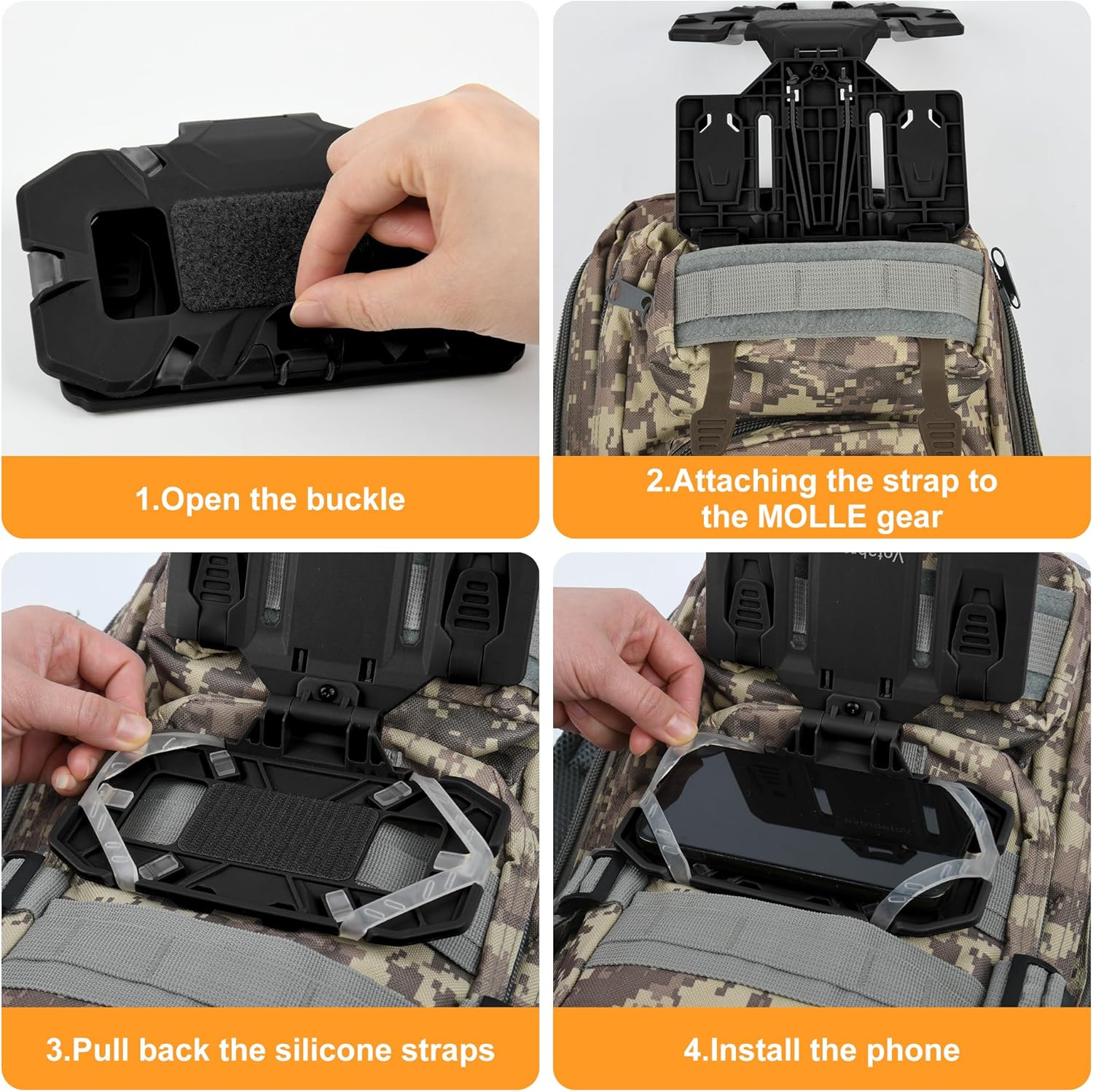 1.Open the buckle

2.Attaching the strap to the MOLLE gear

3.Pull back the silicone straps

4.Install the phone